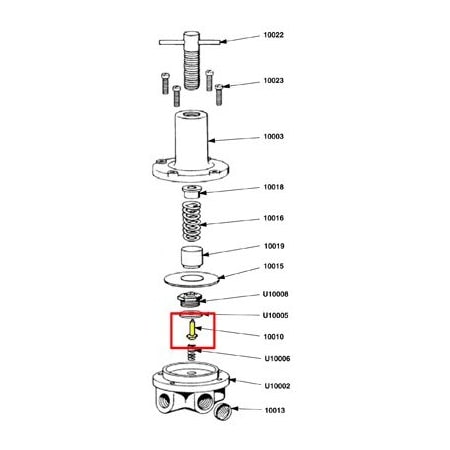 10022
10023
10003
10018
10016
10019
10015
U10008
U10005
10010
U10006
U10002
10013